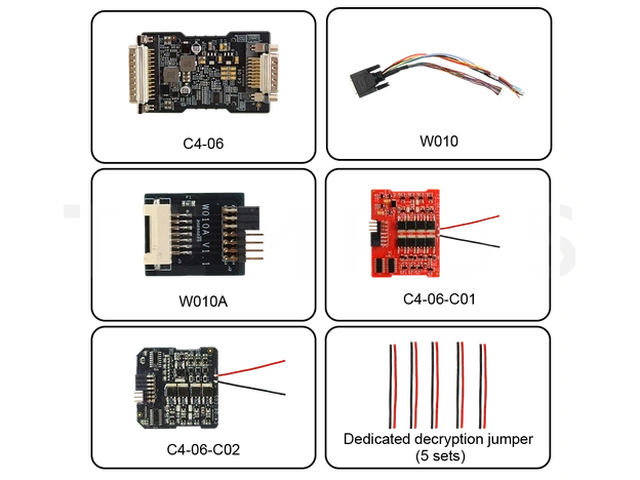 C4-06

W010

W010A V1.1

W010A

C4-06-C01

C4-06-C02

Dedicated decryption jumper
(5 sets)